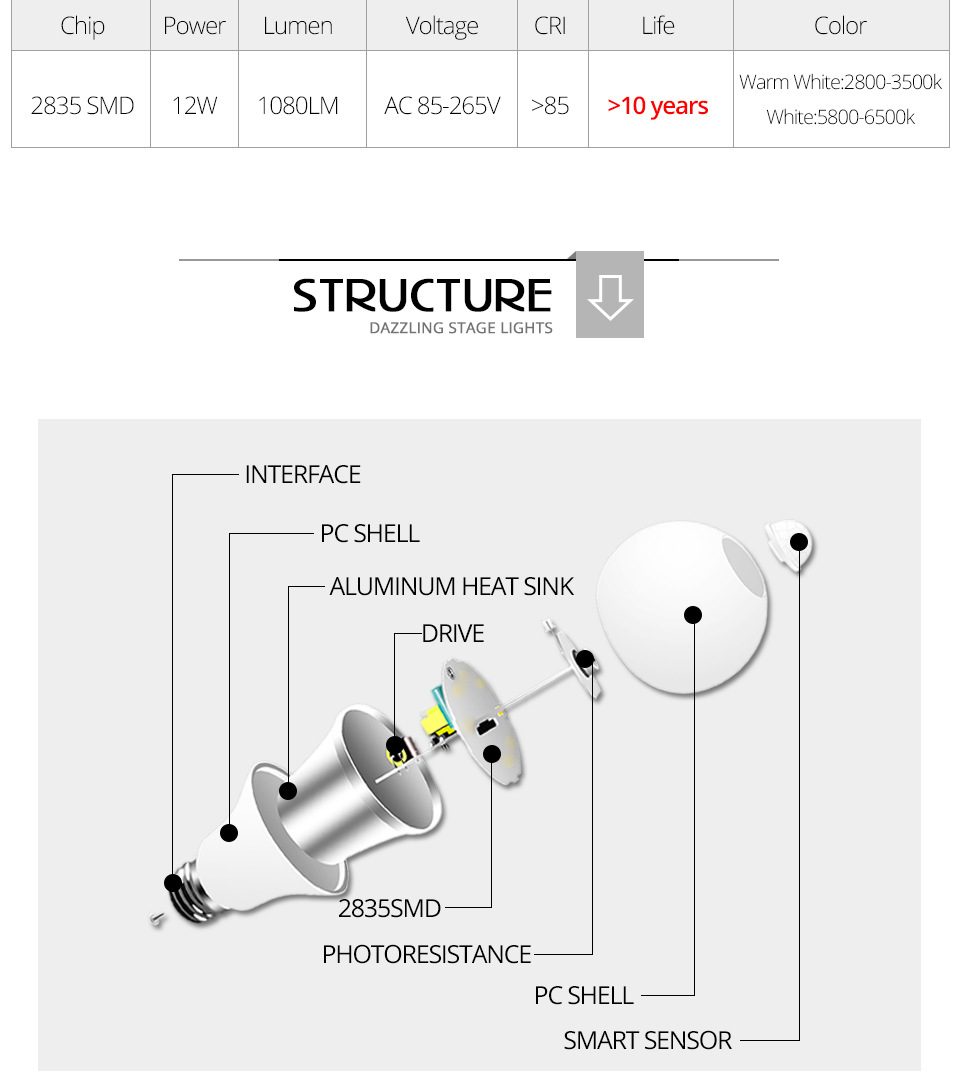 | Chip | Power | Lumen | Voltage | CRI | Life | Color |
|---|---|---|---|---|---|---|
| 2835 SMD | 12W | 1080LM | AC 85-265V | >85 | >10 years | Warm White:2800-3500k White:5800-6500k |

STRUCTURE
DAZZLING STAGE LIGHTS

INTERFACE
PC SHELL
ALUMINUM HEAT SINK
DRIVE
2835SMD
PHOTORESISTANCE
PC SHELL
SMART SENSOR