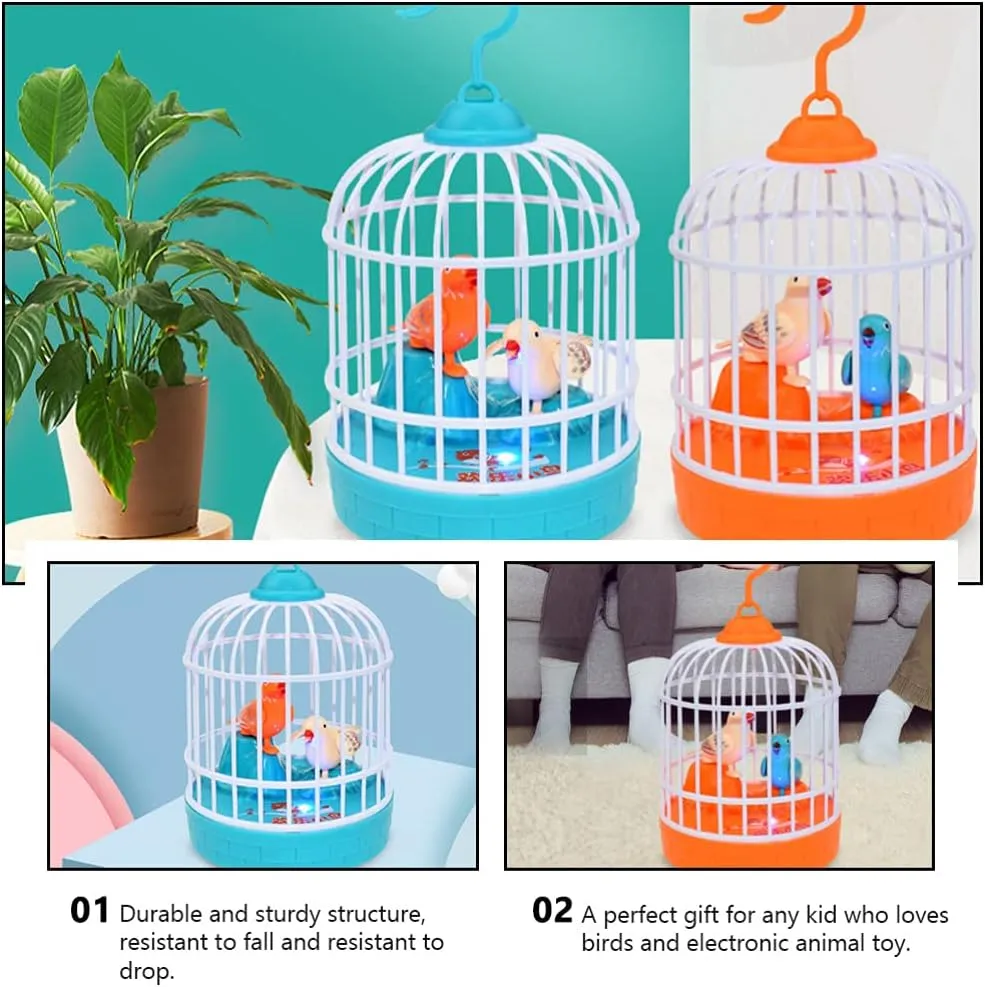 01 Durable and sturdy structure, resistant to fall and resistant to drop.

02 A perfect gift for any kid who loves birds and electronic animal toy.